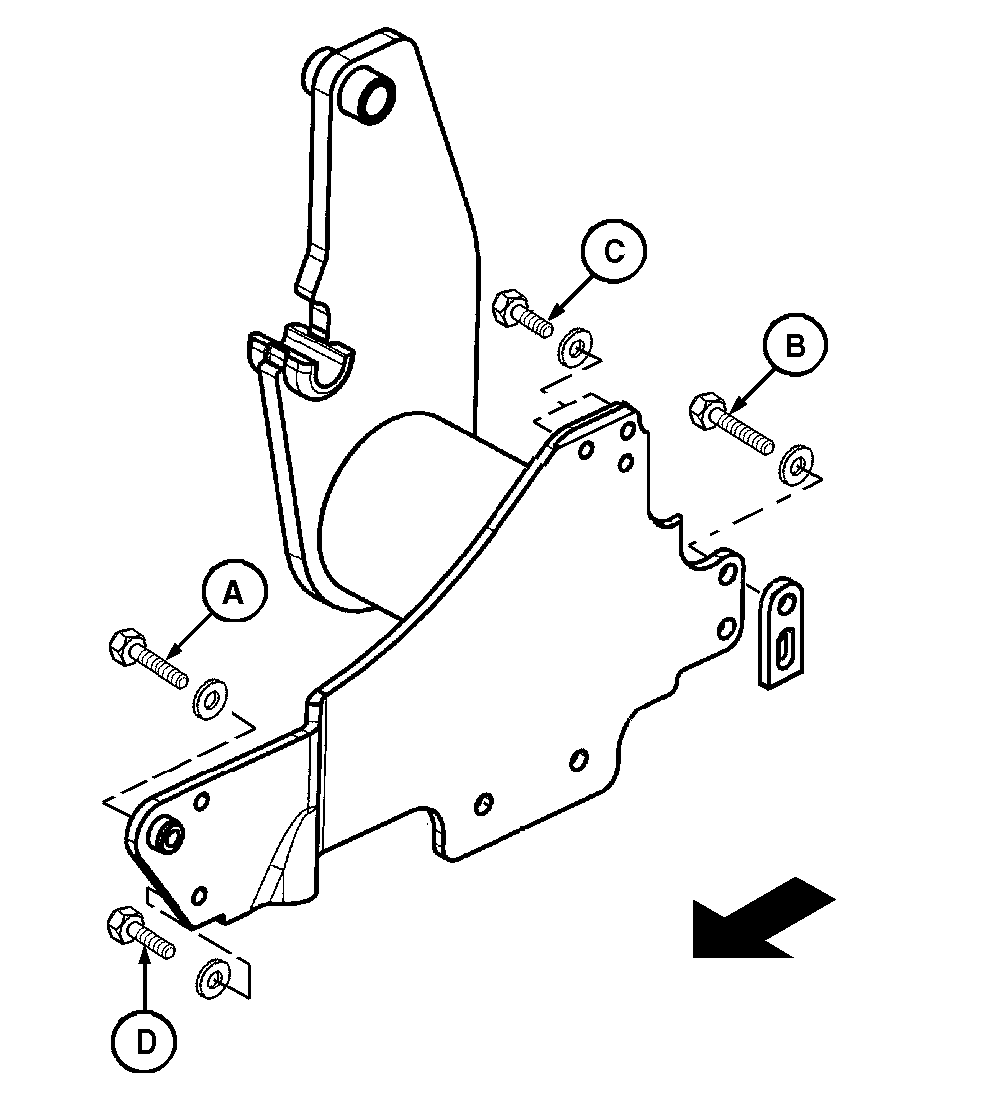 C
B
A
D