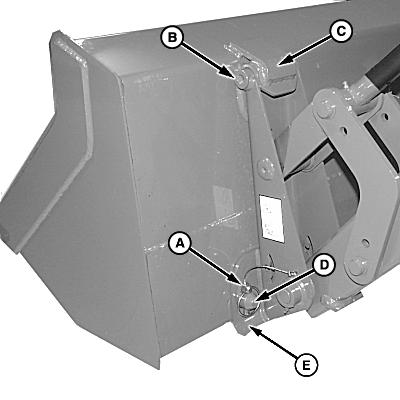 B
C
A
D
E