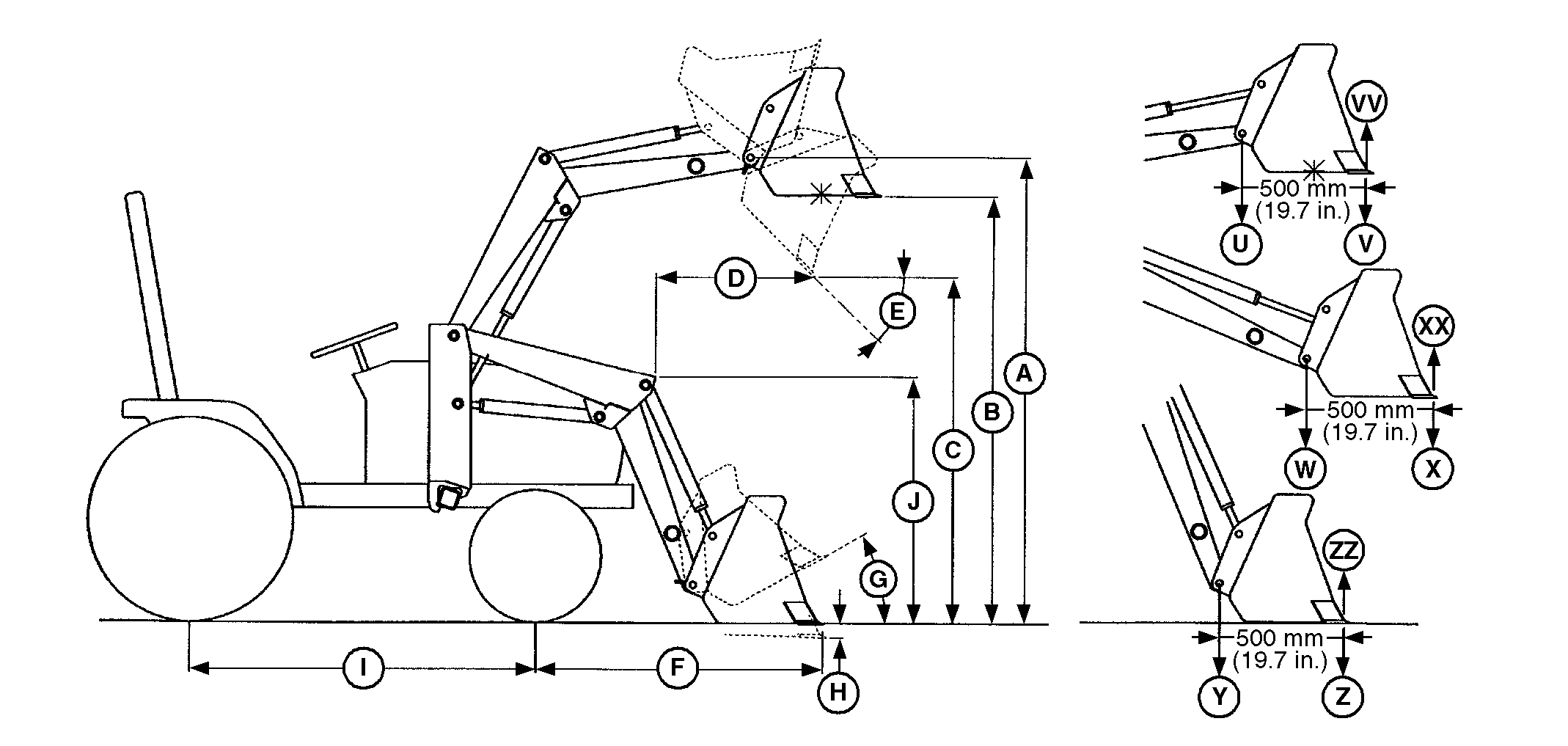 D
E
A
B
C
J
G
I
F
H
VV
500 mm (19.7 in.)
U
V
XX
500 mm (19.7 in.)
W
X
ZZ
500 mm (19.7 in.)
Y
Z