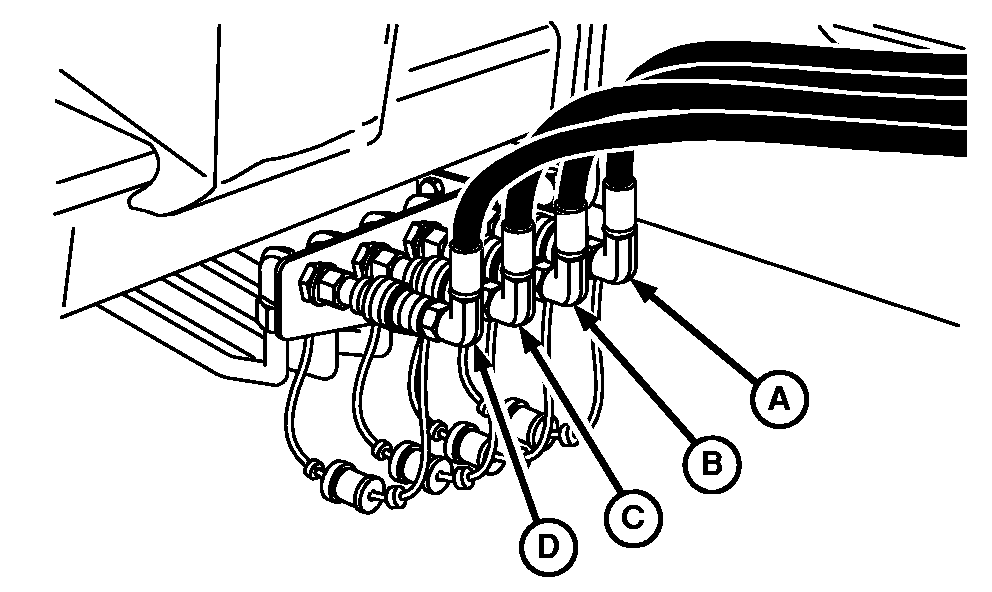 A
B
C
D