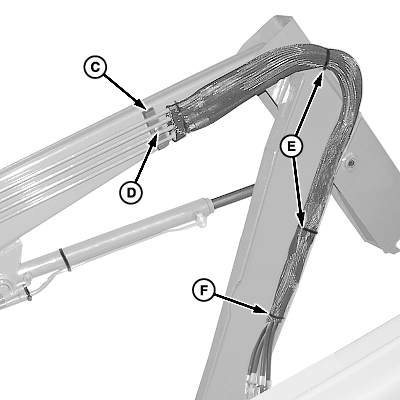 C

D

E

F