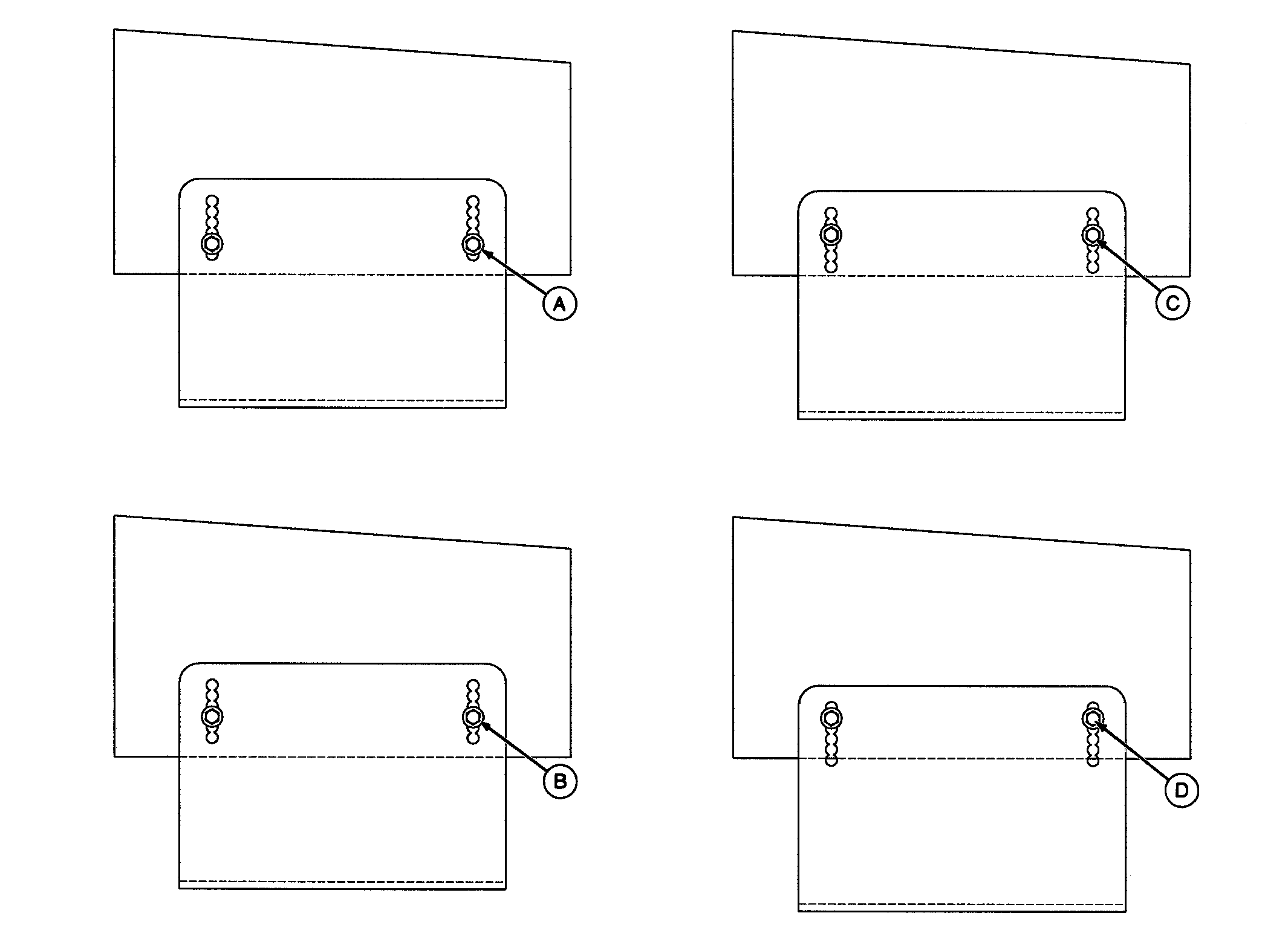 A

C

B

D