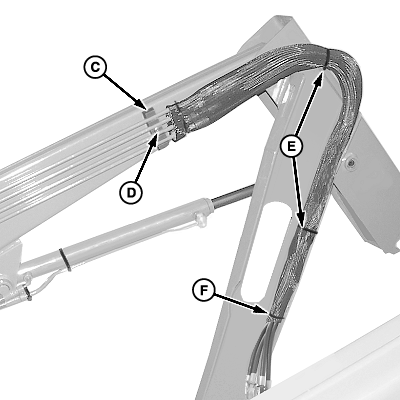 C
D
E
F