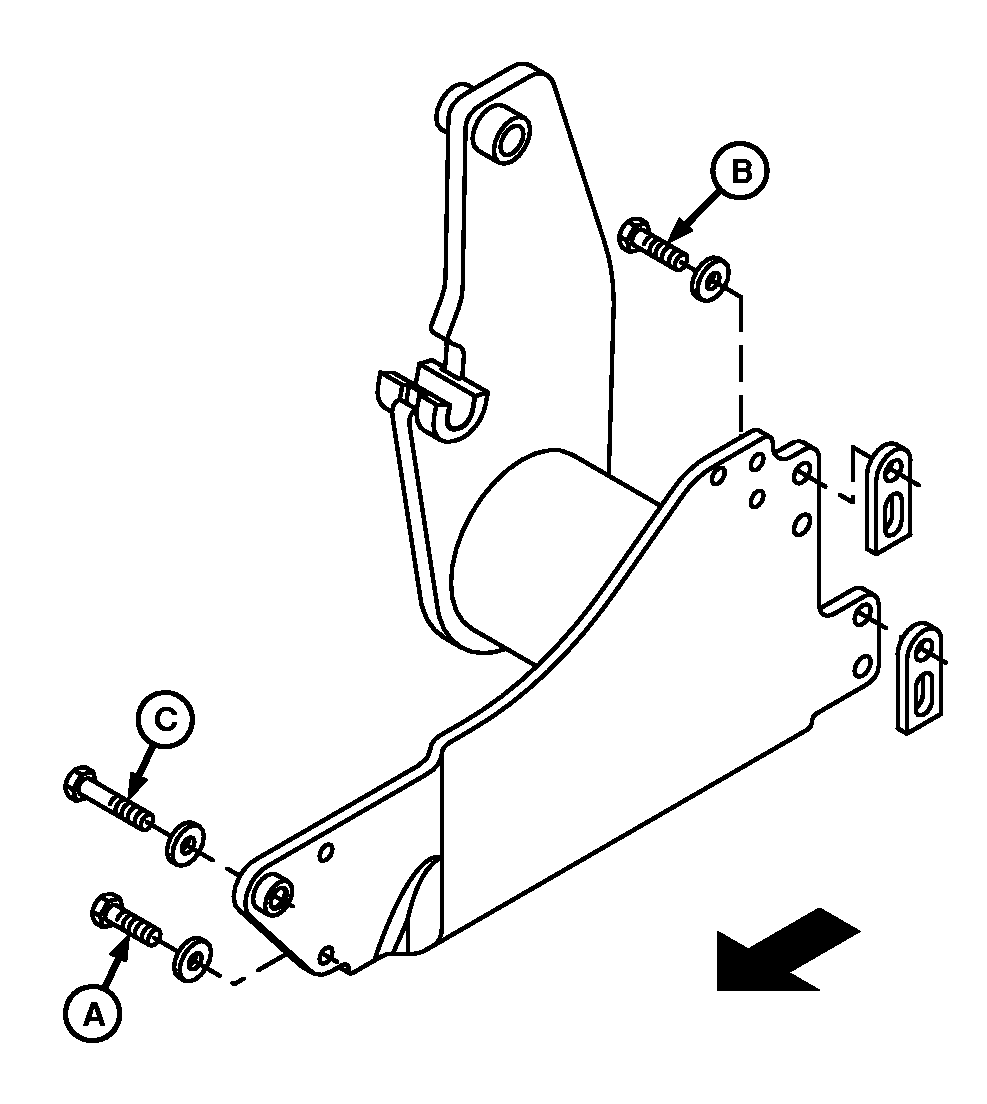 B
C
A