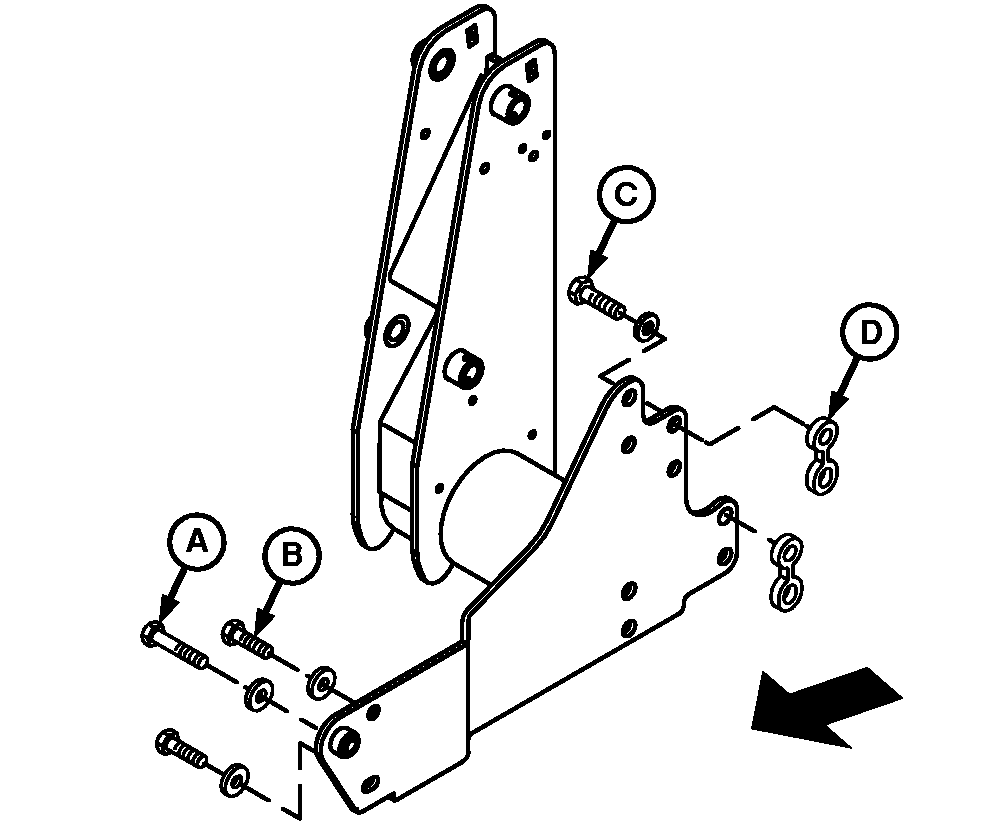 C
D
A
B