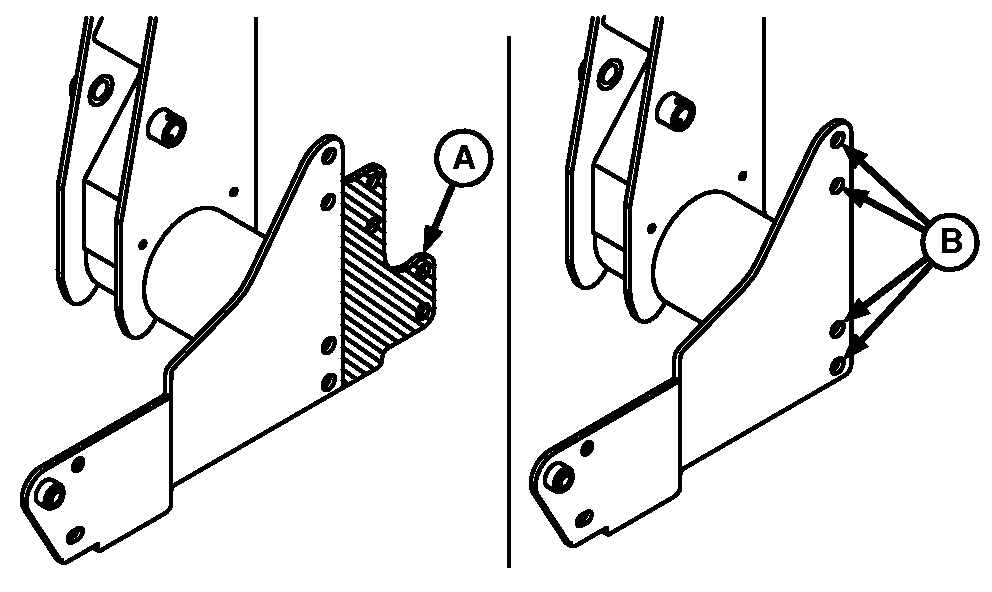 A

B