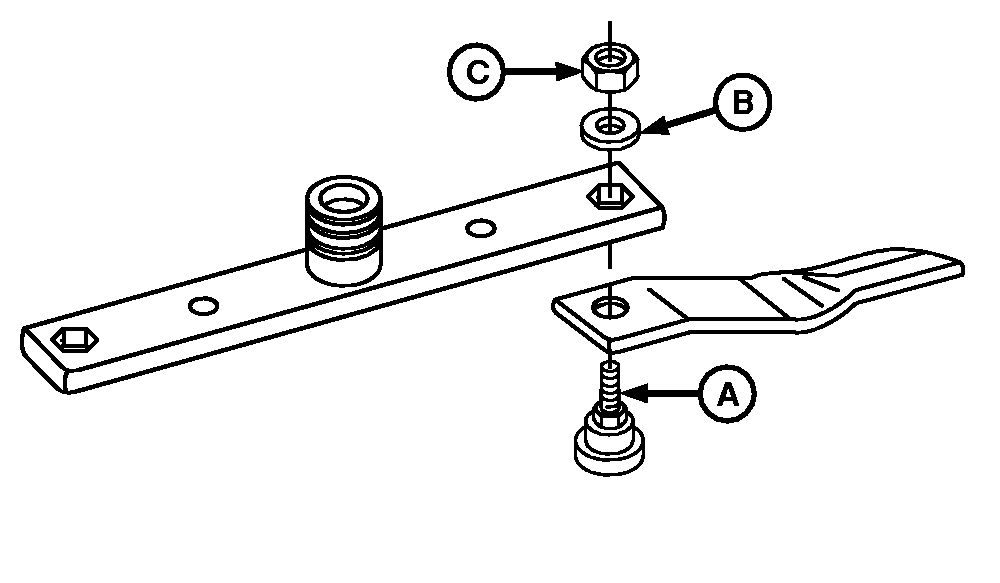 C
B
A