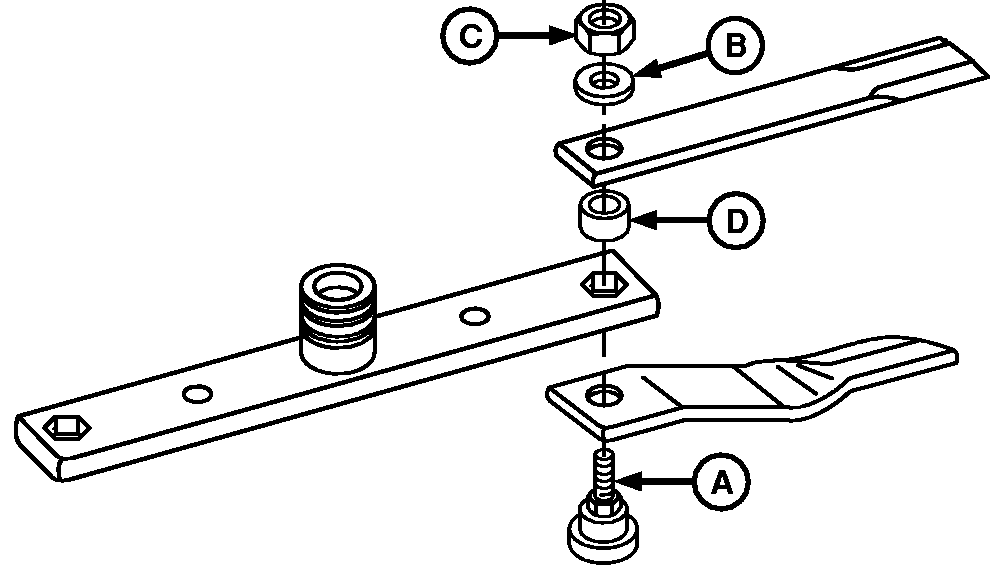 C
B
D
A