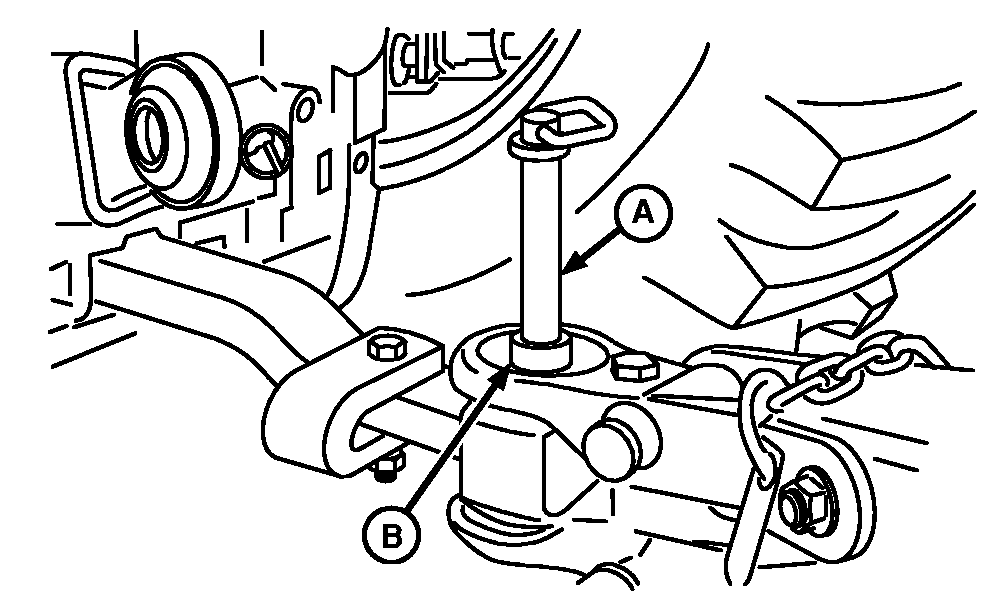 A

B