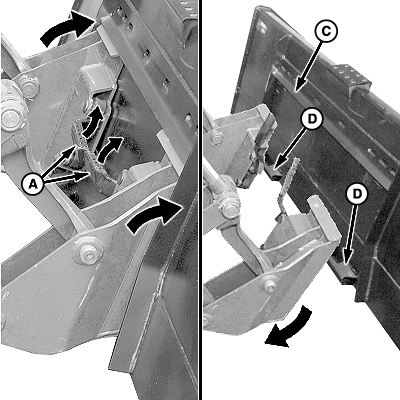 A
C
D
D