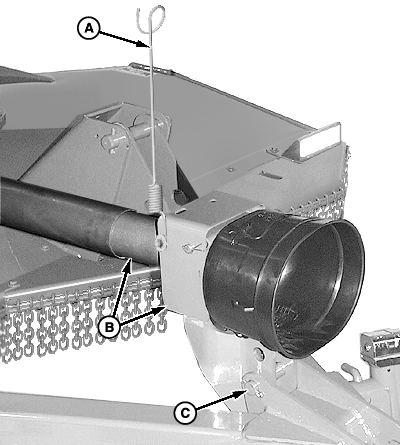 A
B
C