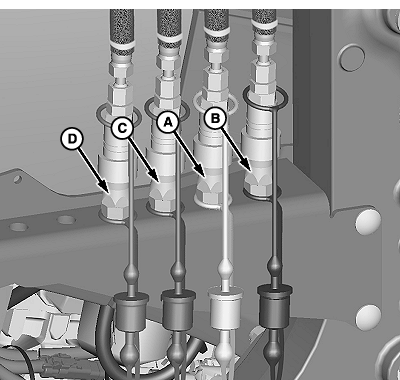 D
C
A
B