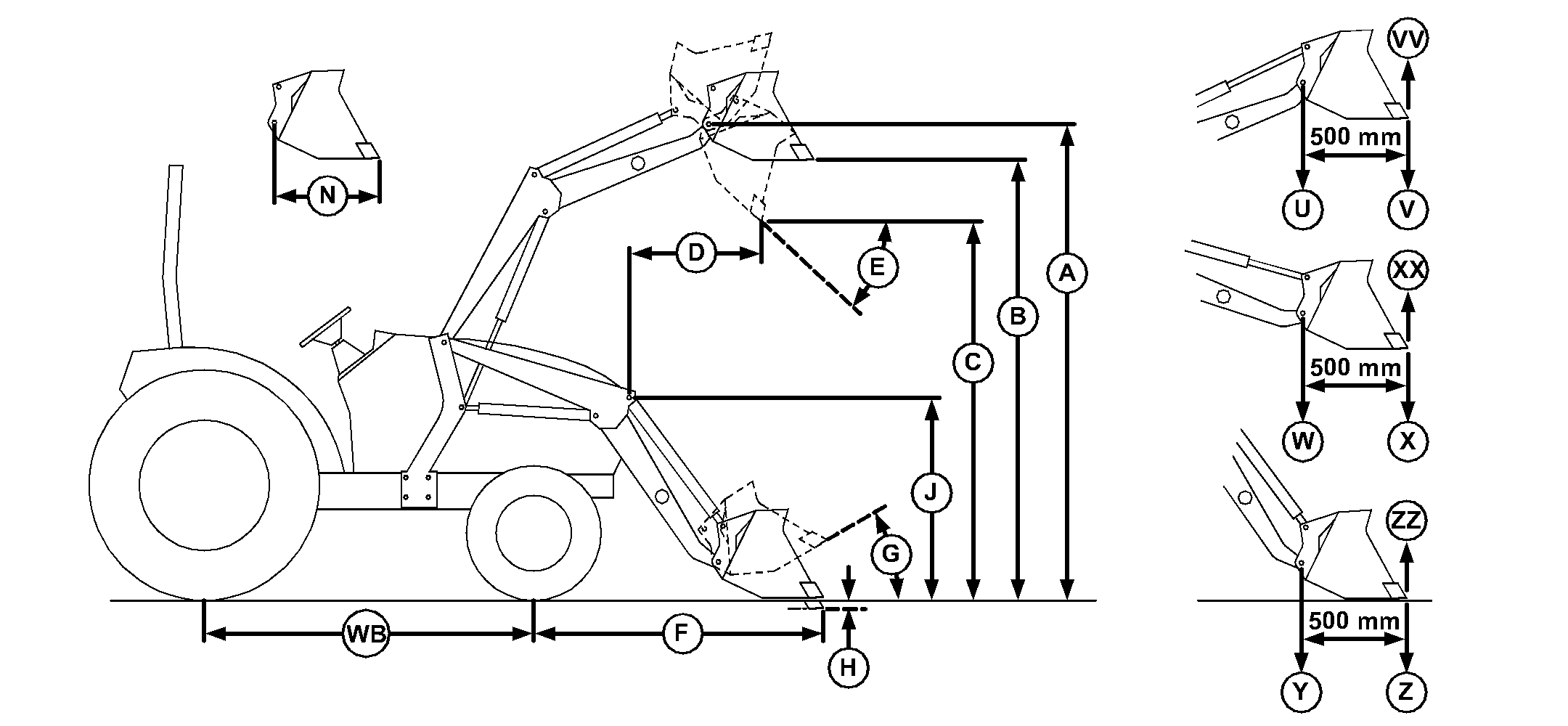 N
D
E
A
B
C
J
G
WB
F
H
VV
500 mm
U
V
XX
500 mm
W
X
ZZ
500 mm
Y
Z