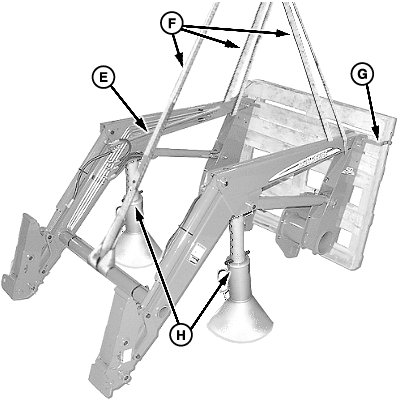 F
E
G
H