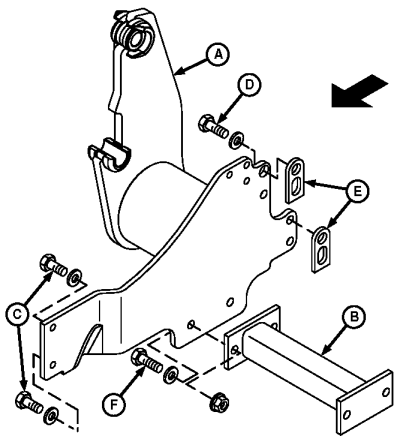 A
D
E
C
B
F