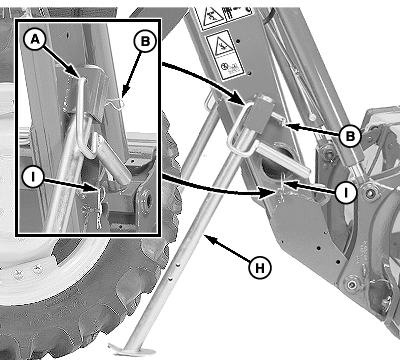 A
B
I
B
I
H