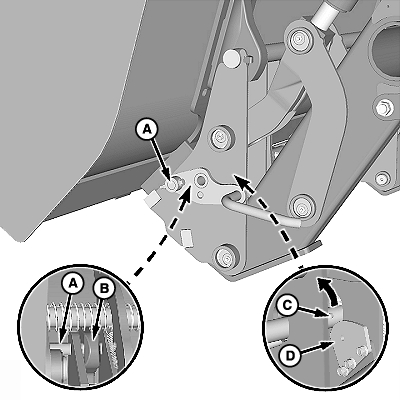 A
A
B
C
D