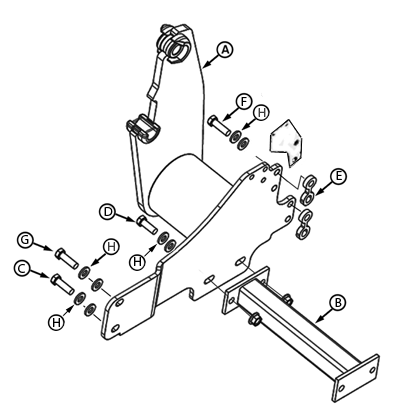 A
F
H
E
D
G
H
H
C
H
B