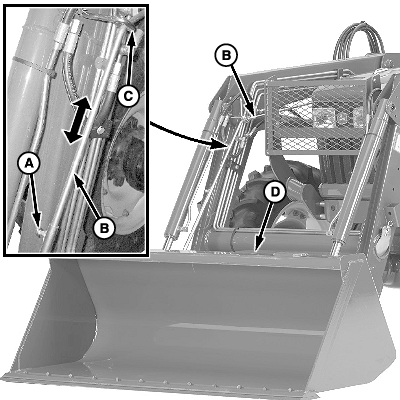 C
A
B
B
D