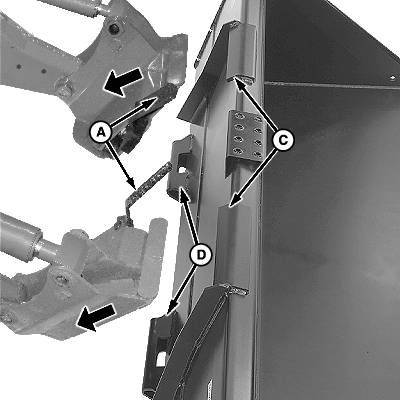 A
C
D