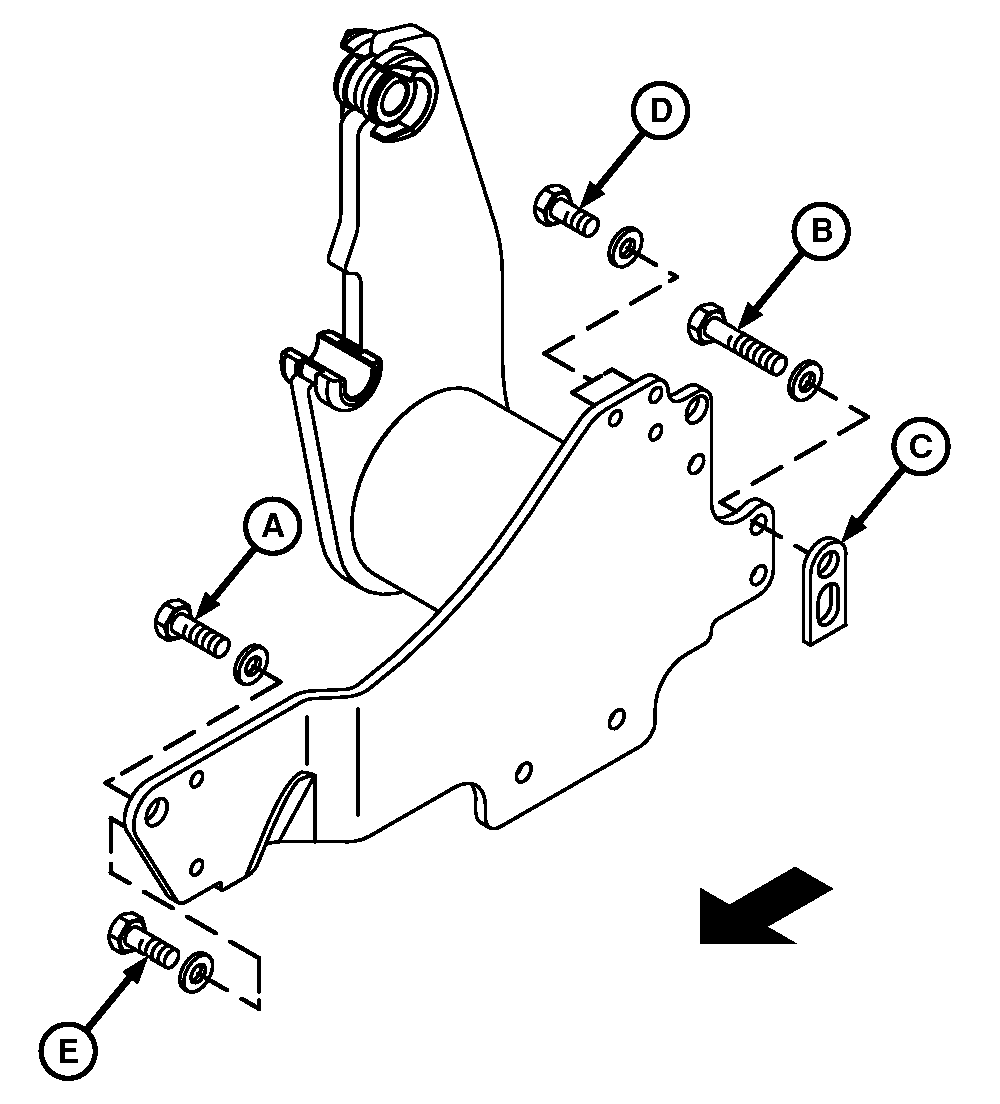 D
B
C
A
E