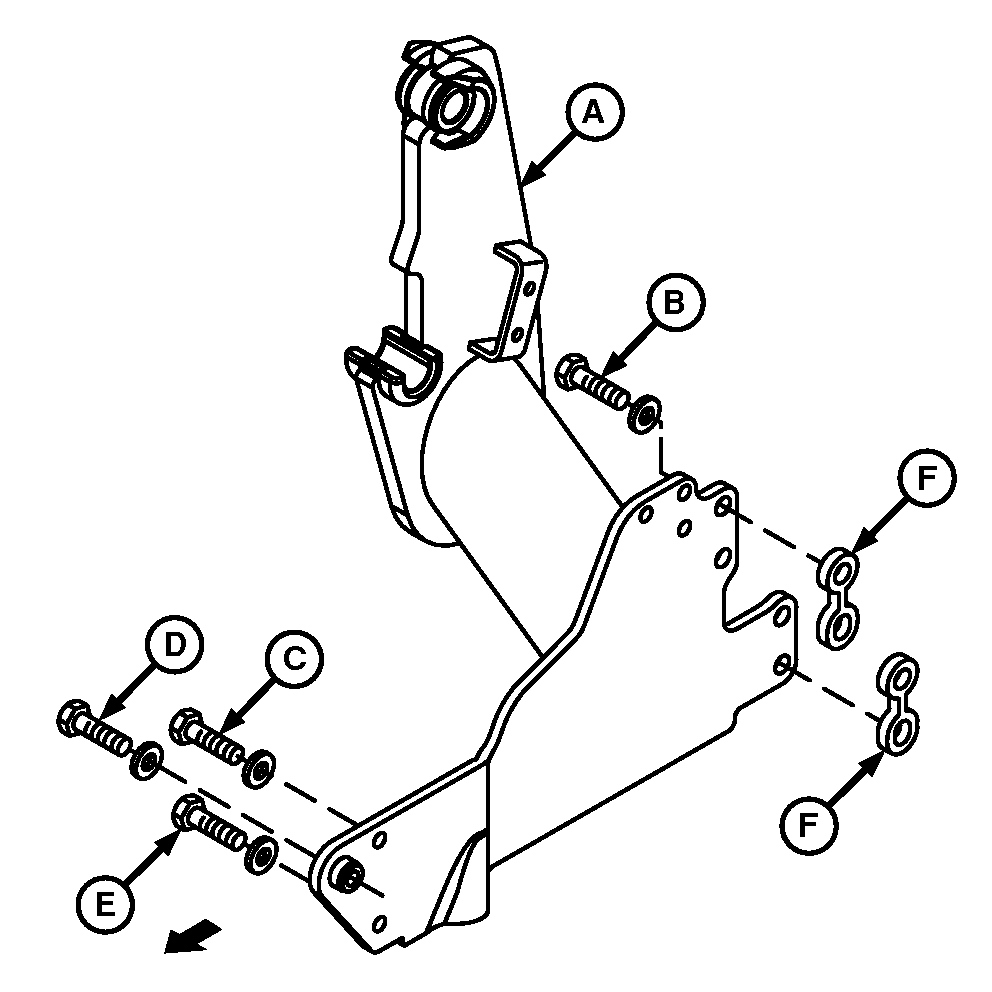 A
B
F
D
C
F
E