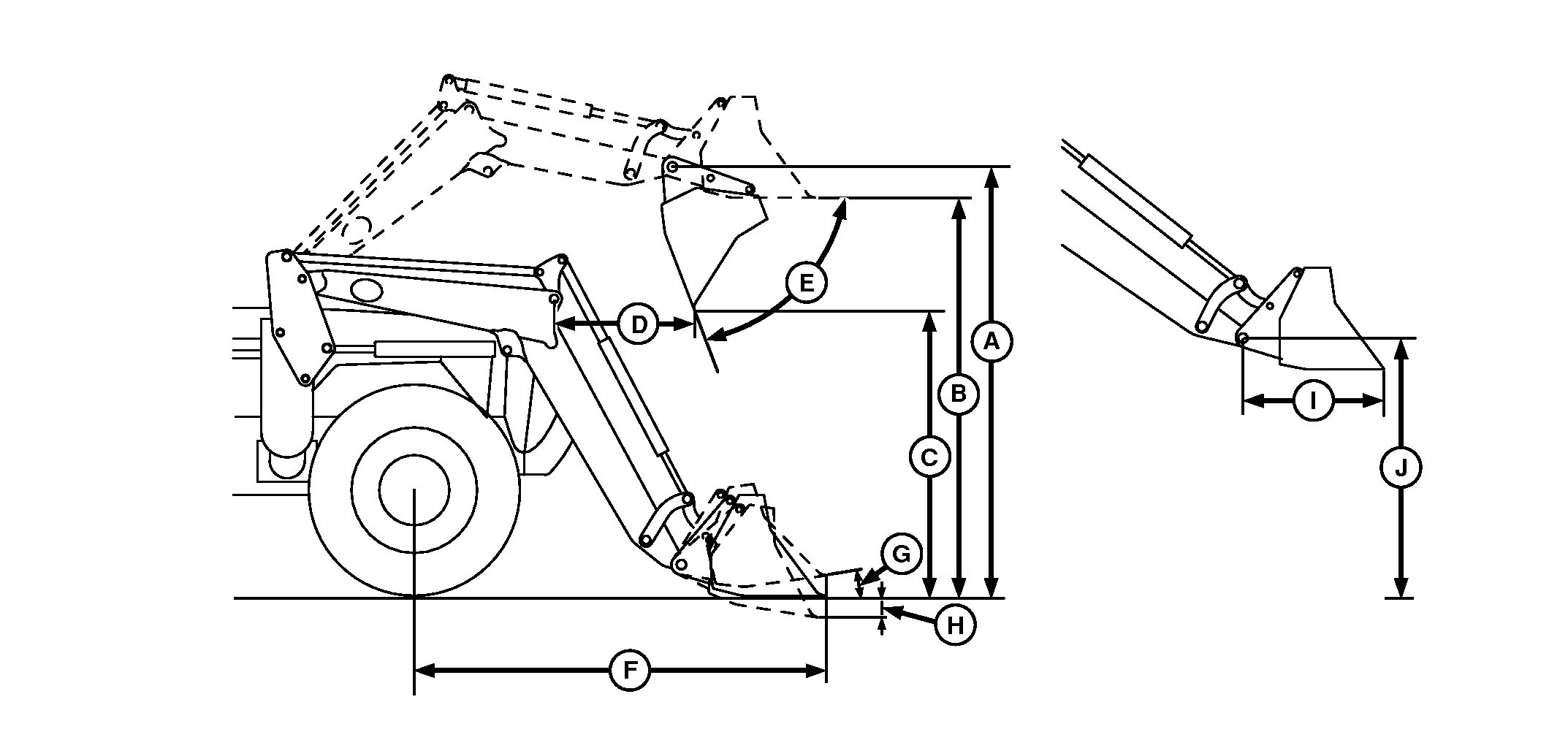 E
D
A
B
C
G
H
F
I
J