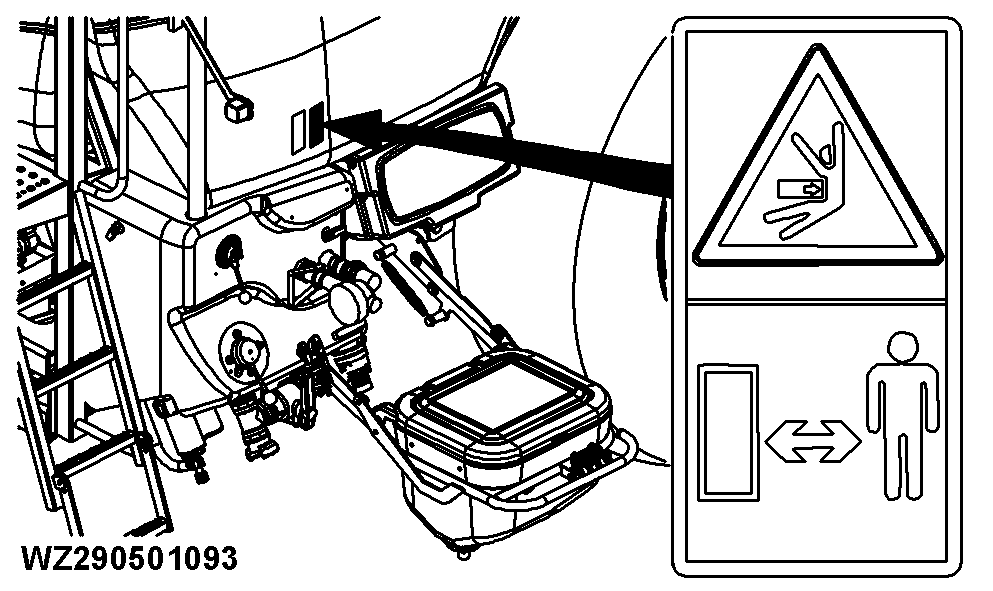 WZ290501093