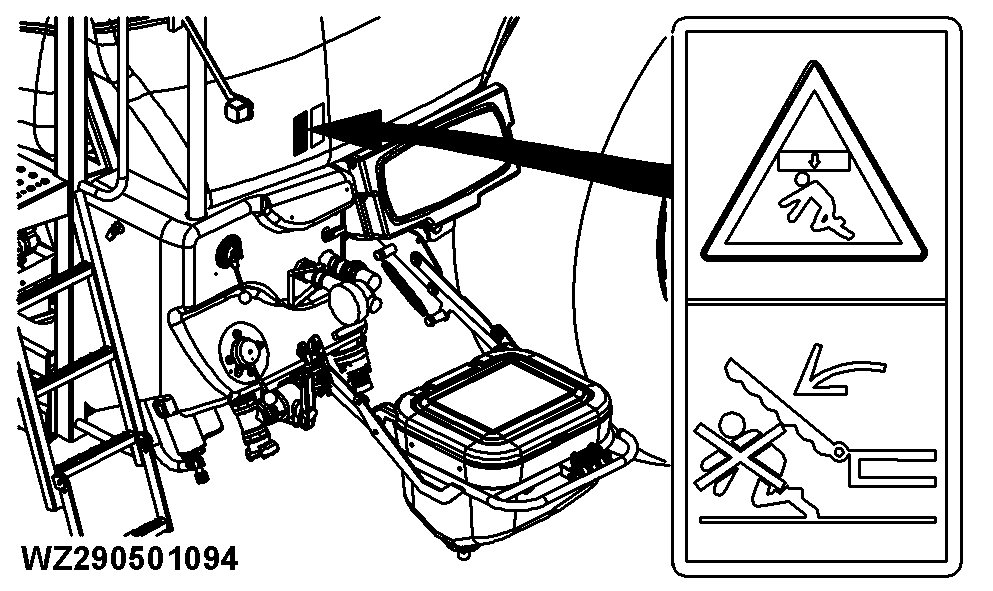 WZ290501094