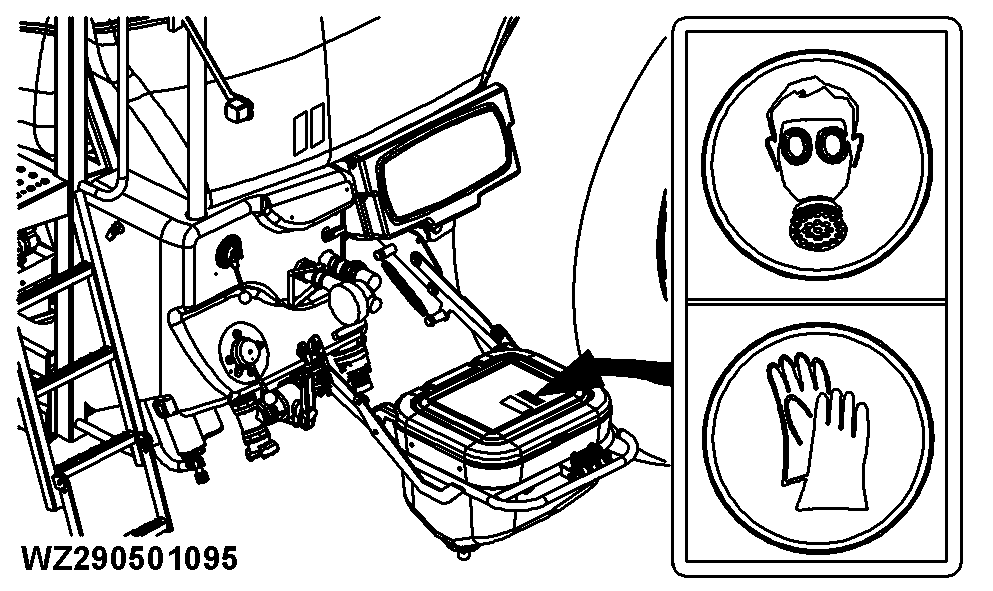 WZ290501095