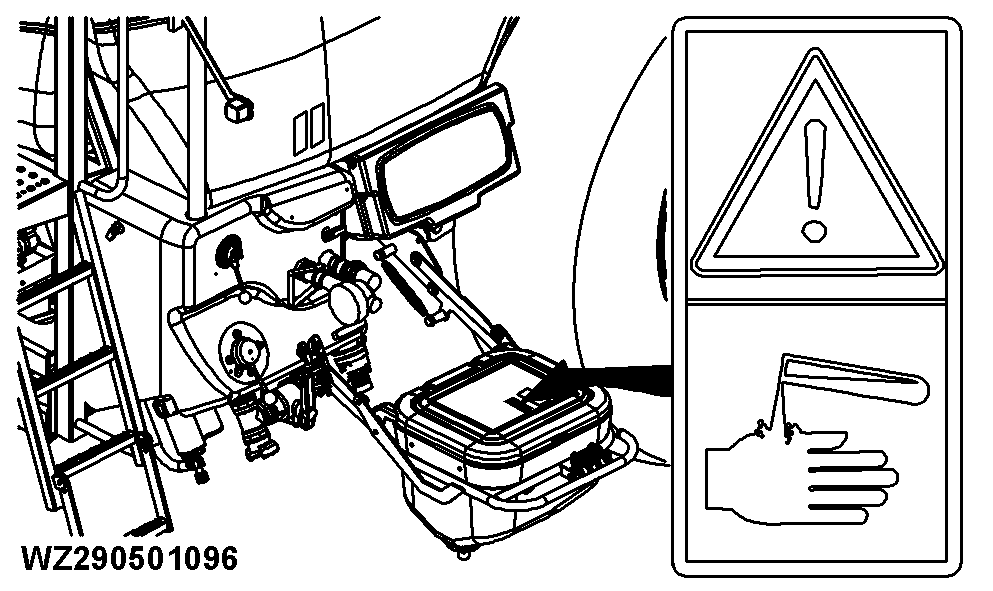 WZ290501096