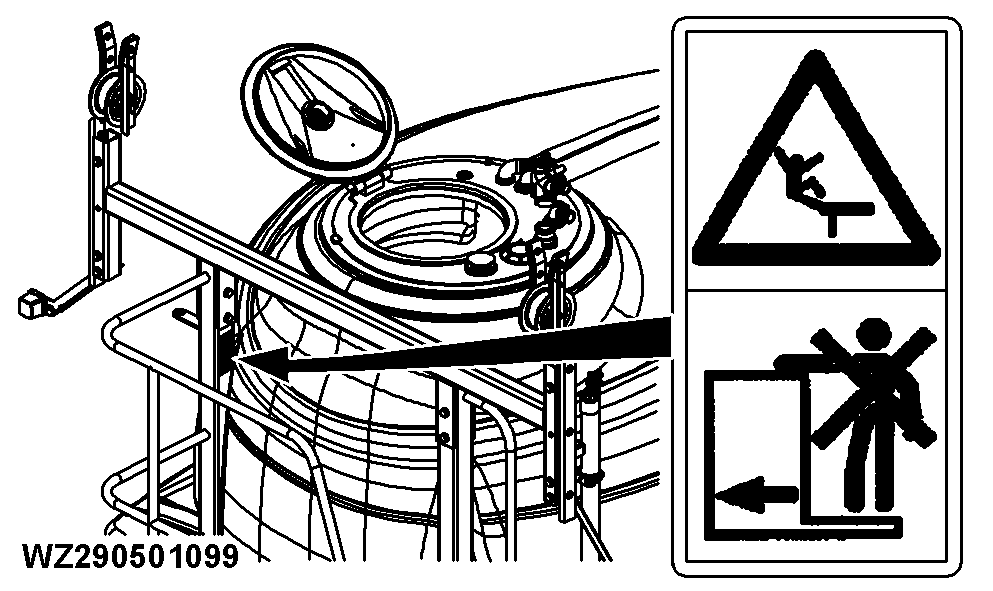 WZ290501099