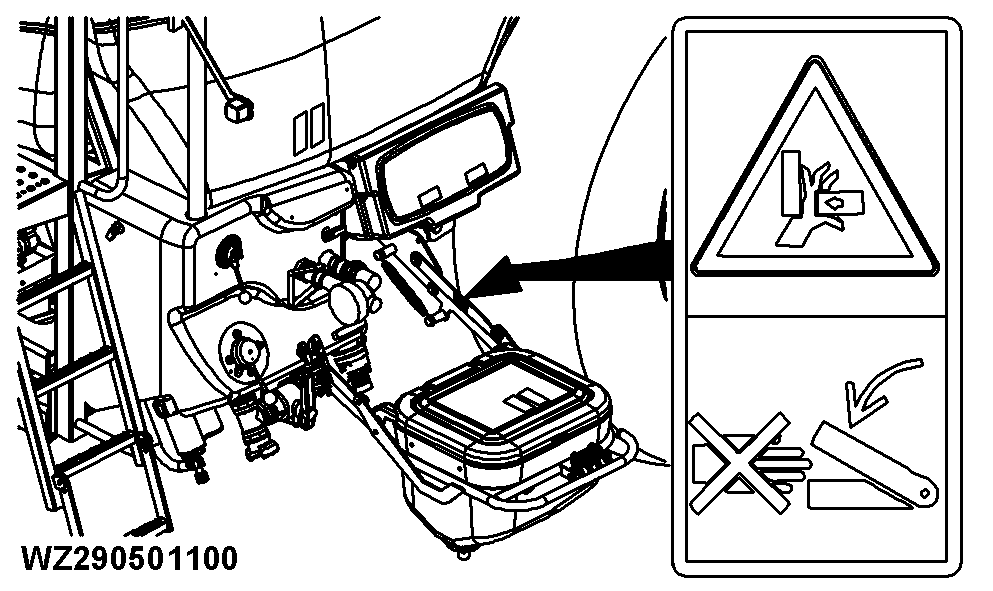 WZ290501100