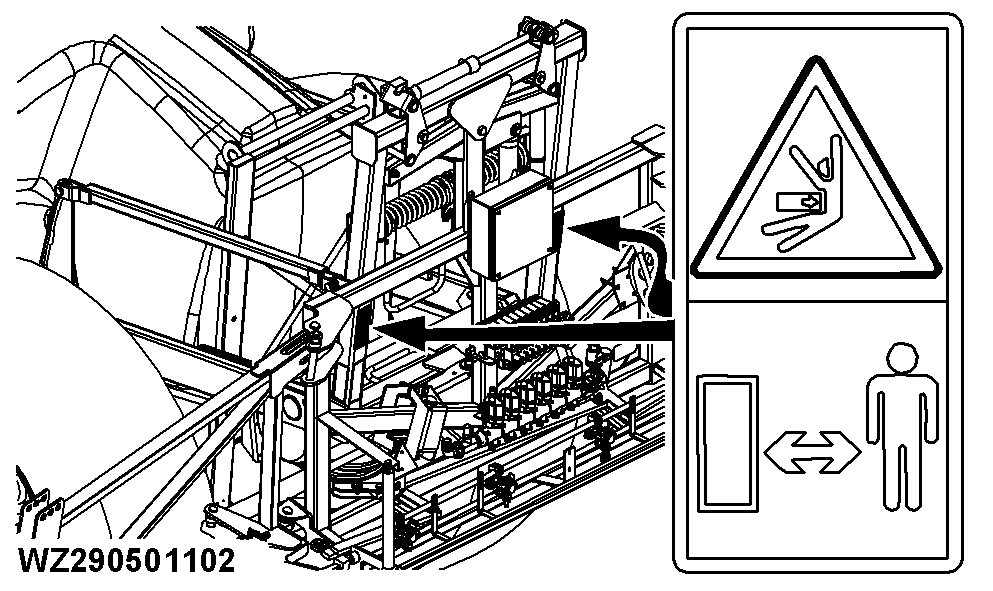 WZ290501102