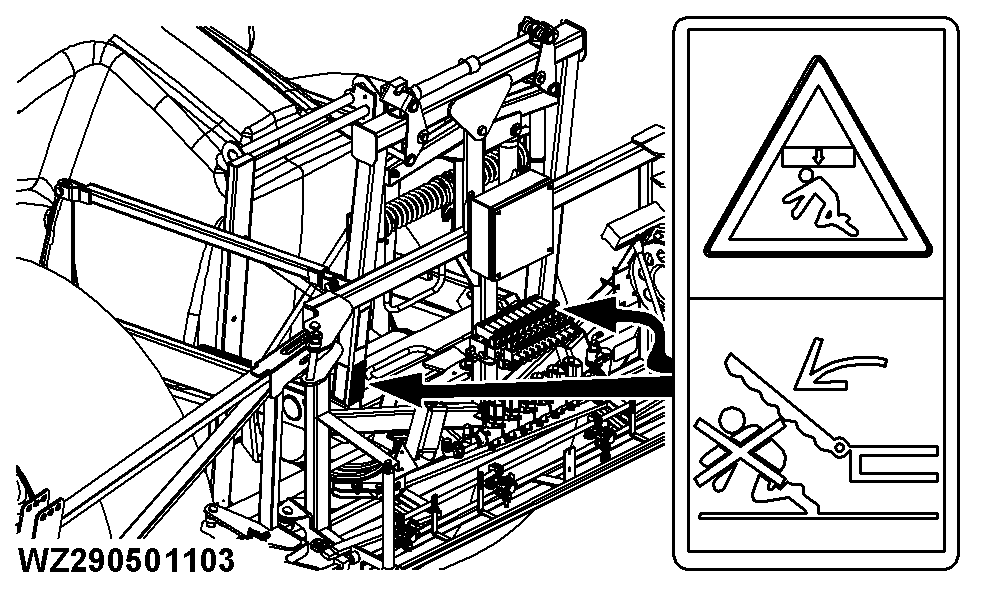 WZ290501103