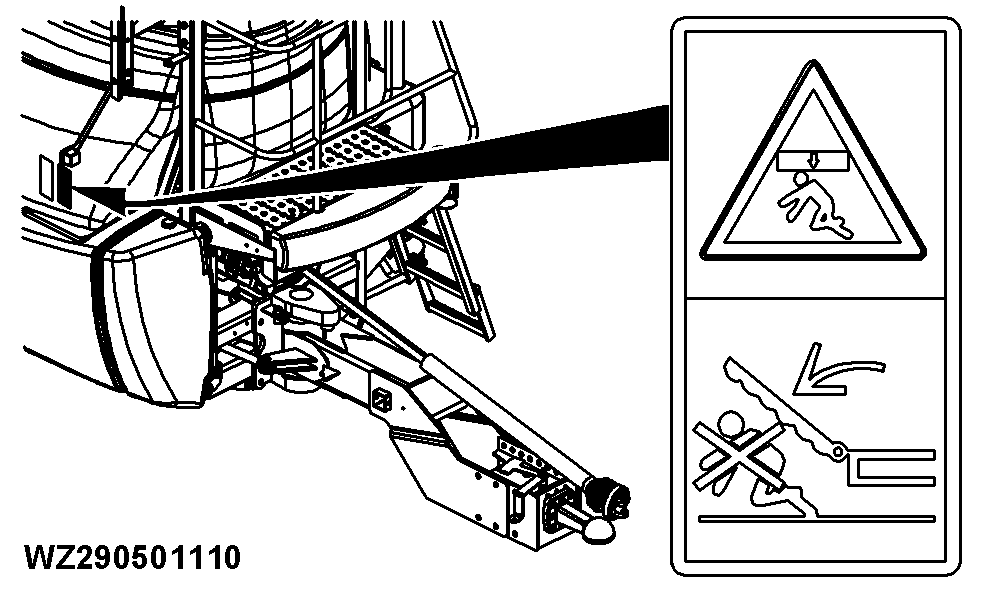 WZ290501110