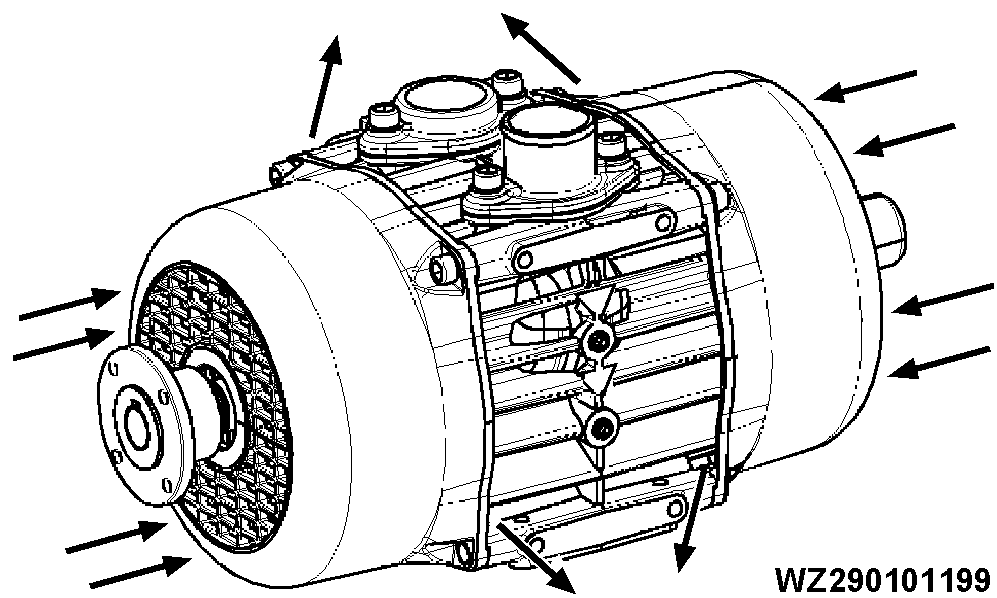 WZ290101199