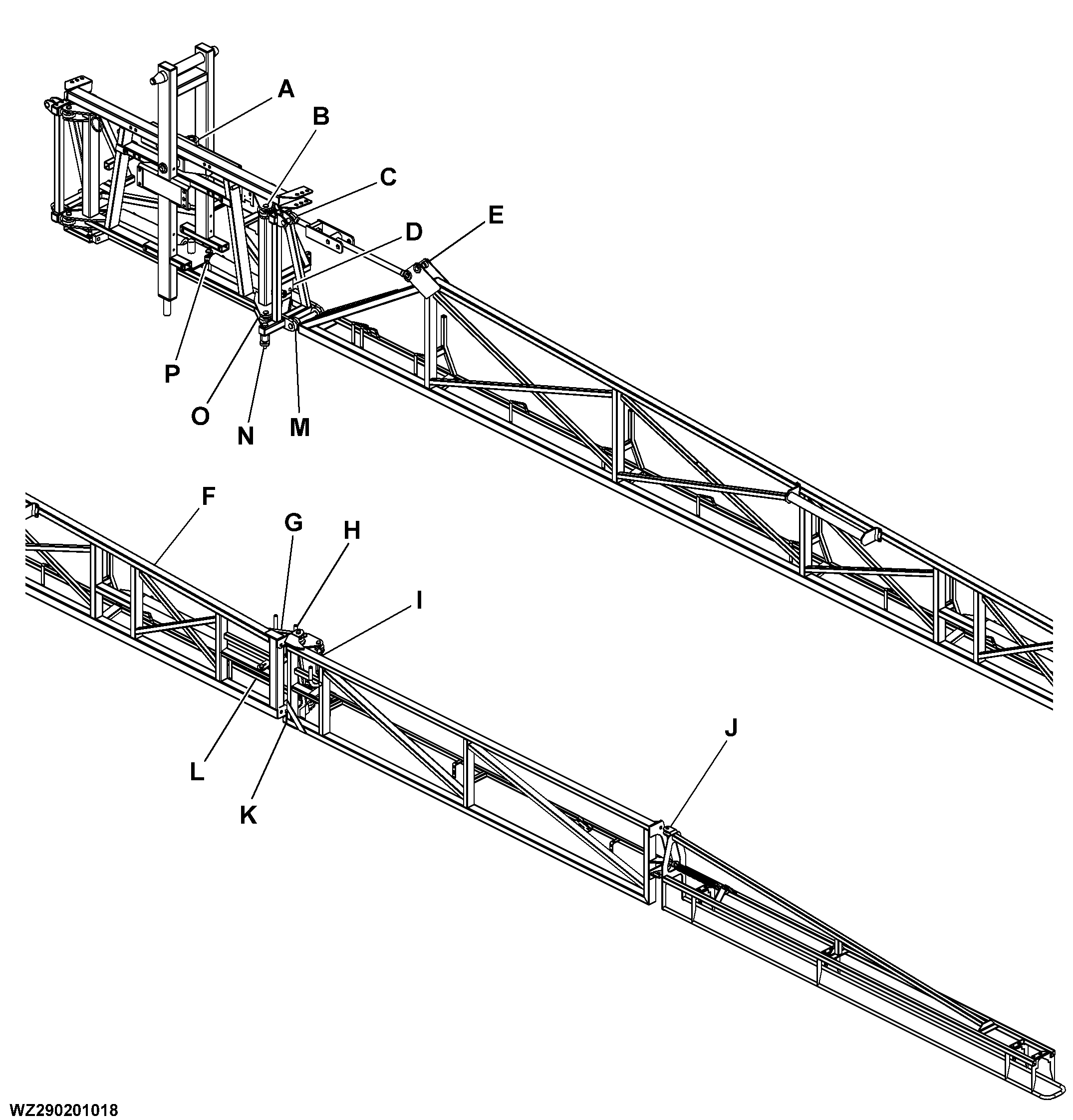 A
B
C
D
E
P
O
N
M
F
G
H
I
L
K
J
WZ290201018