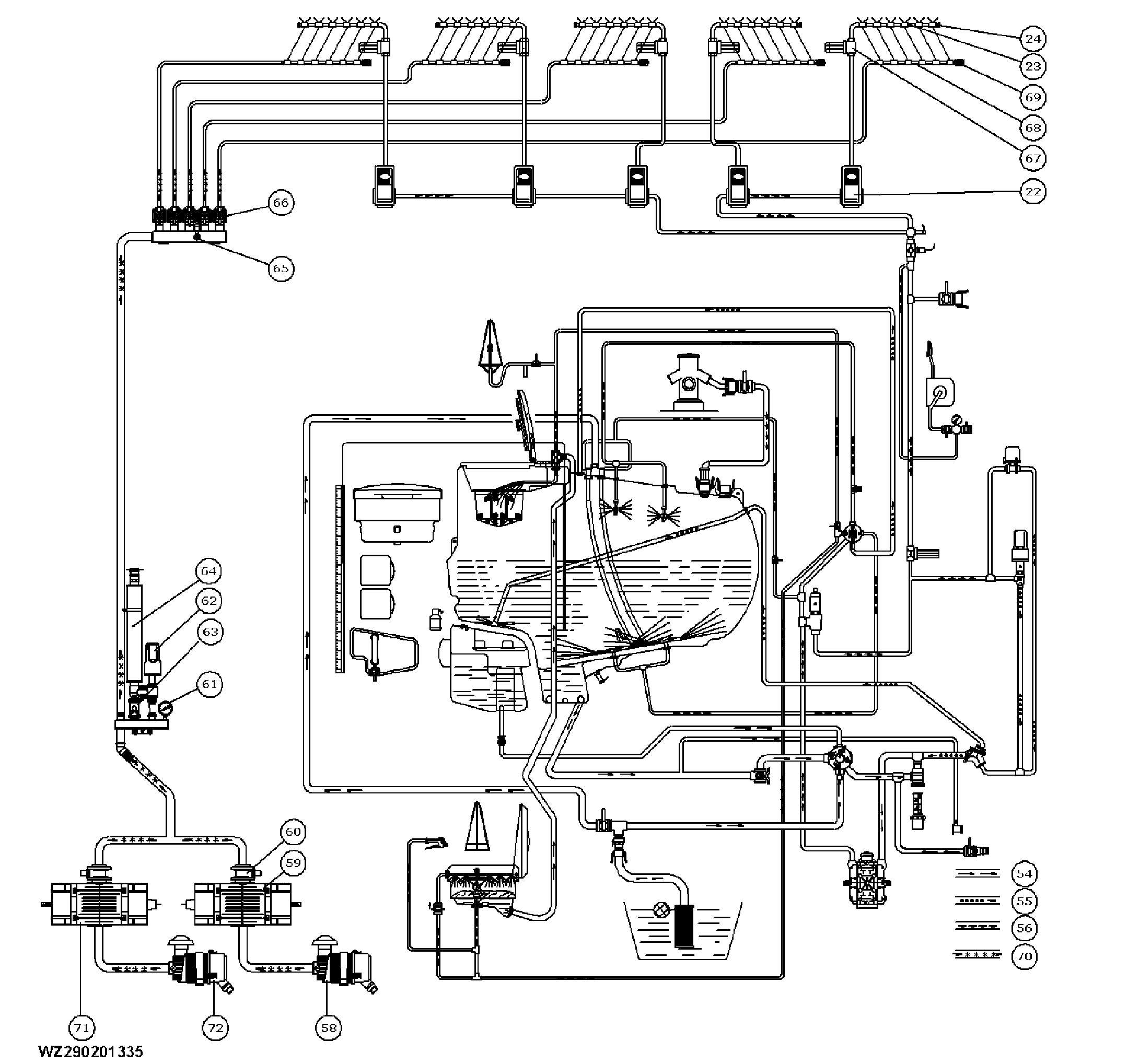 24
23
69
68
67
22
66
65
64
62
63
61
60
59
54
55
56
70
71
72
58
WZ290201335