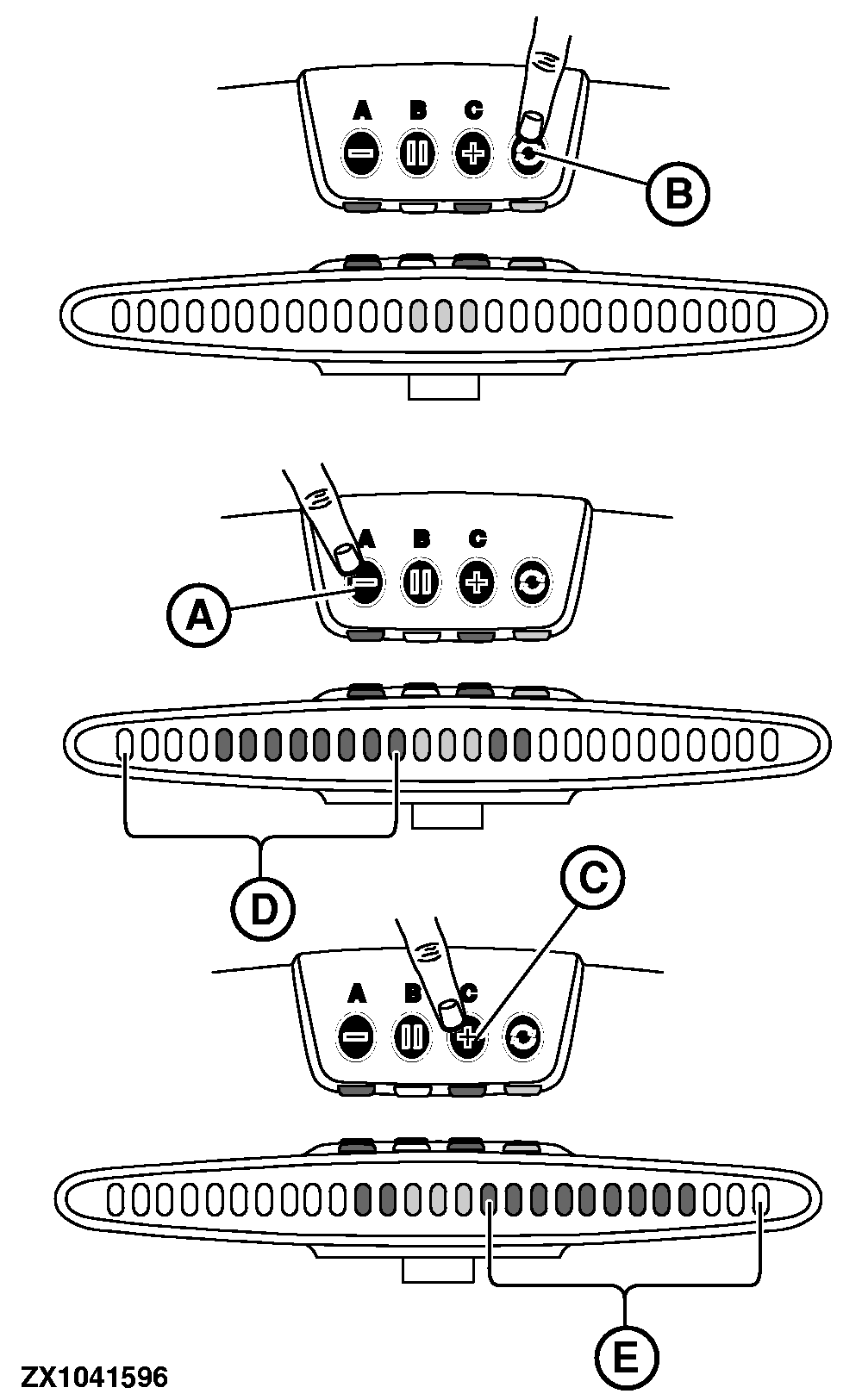 A B C

B

A B C

A

D

C

A B C

E

ZX1041596