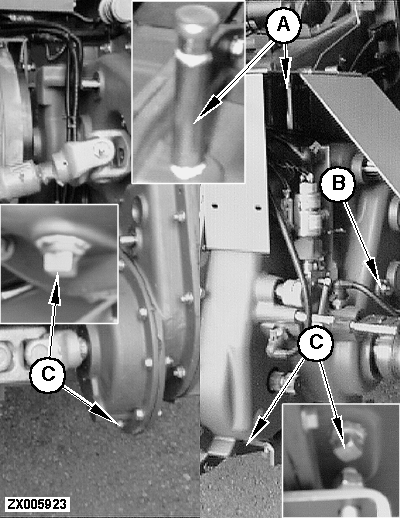 A

B

C

C

ZX005923