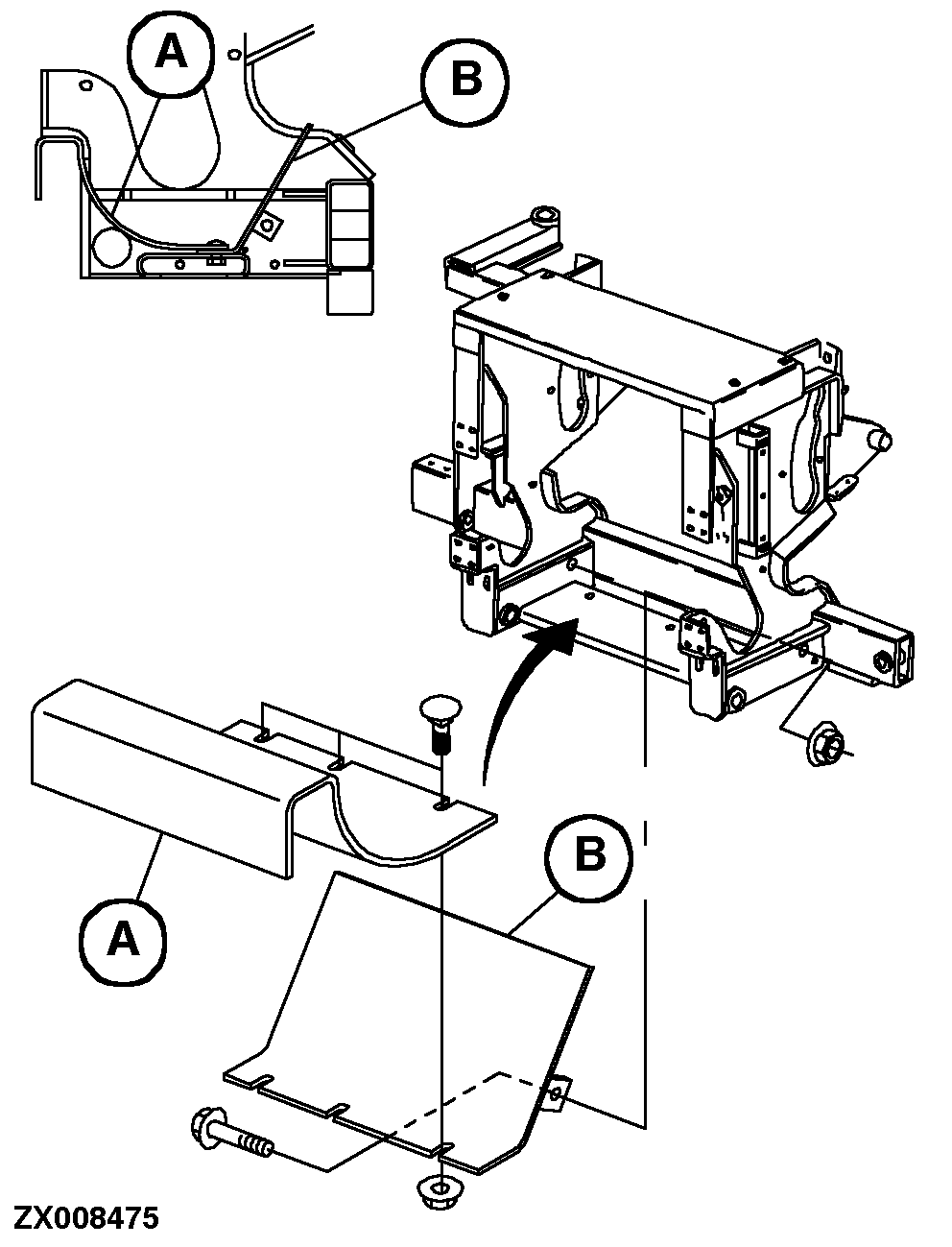 A
B
B
A
ZX008475