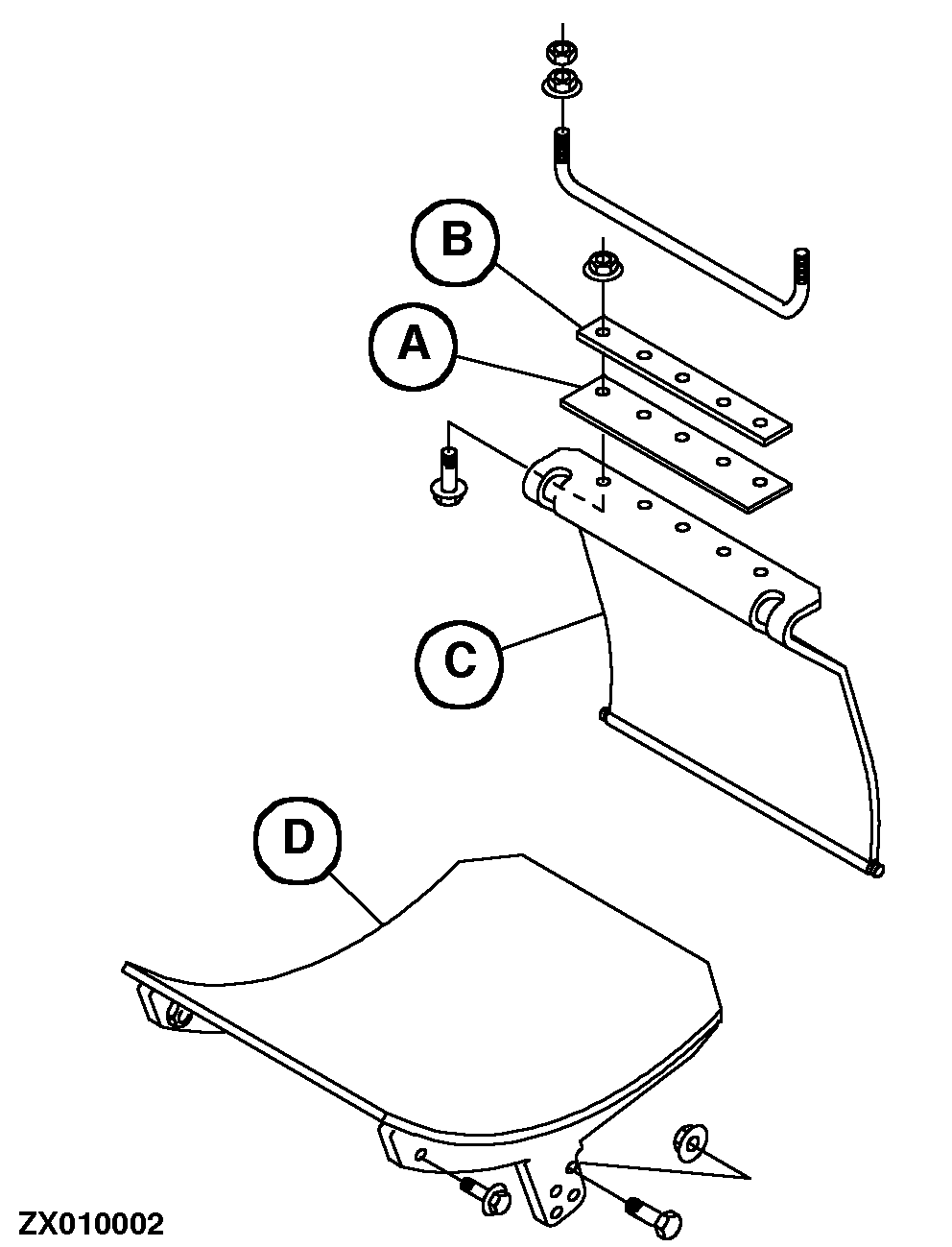 B
A
C
D
ZX010002