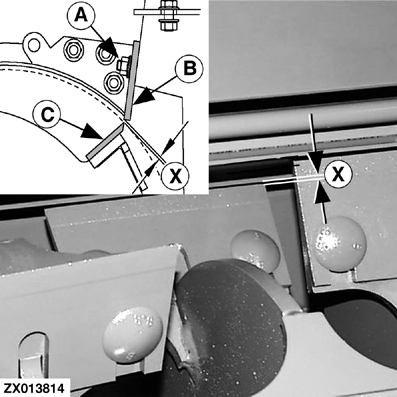 A

B

C

X

X

ZX013814