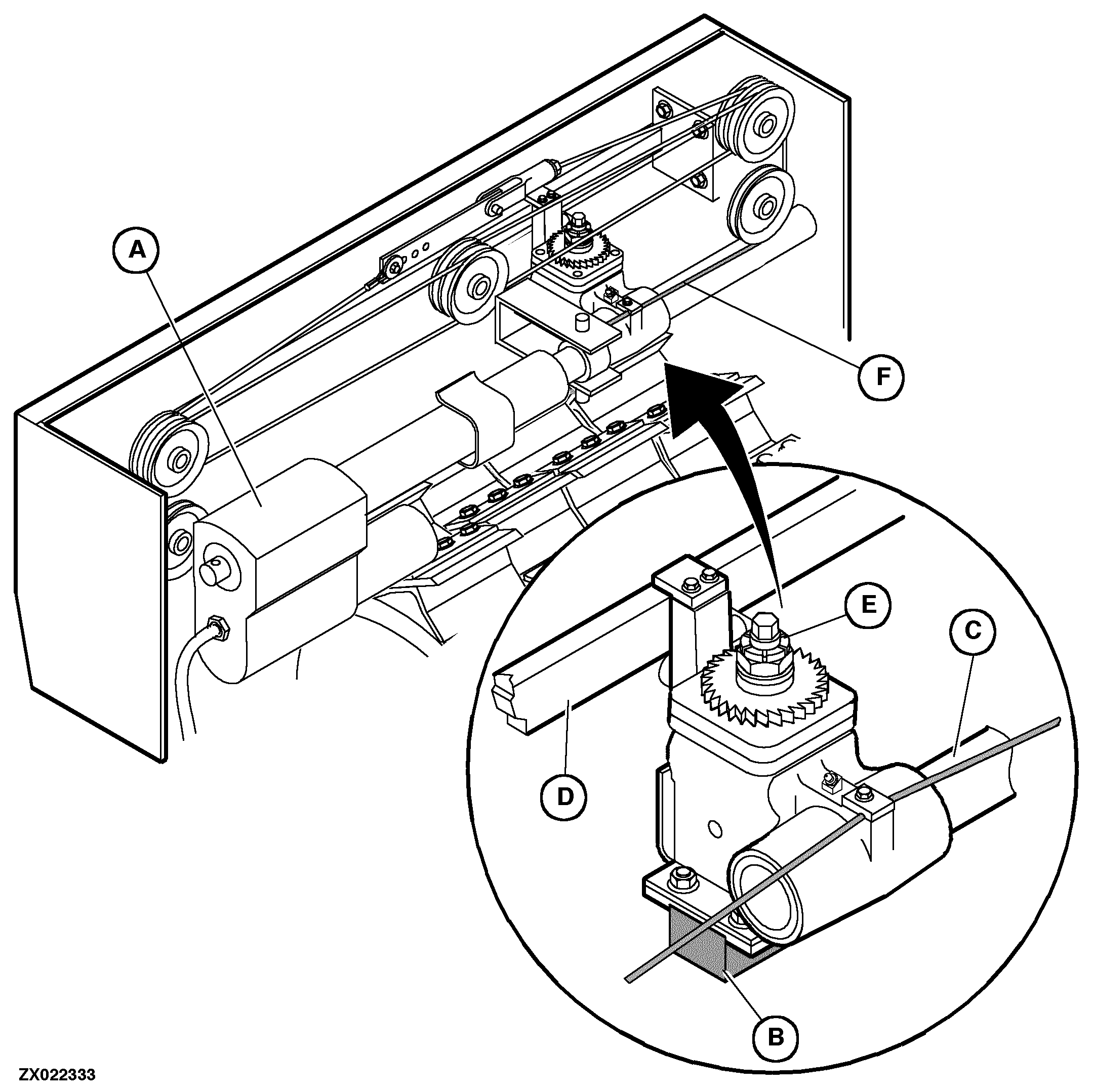 A

F

E

C

D

B

ZX022333