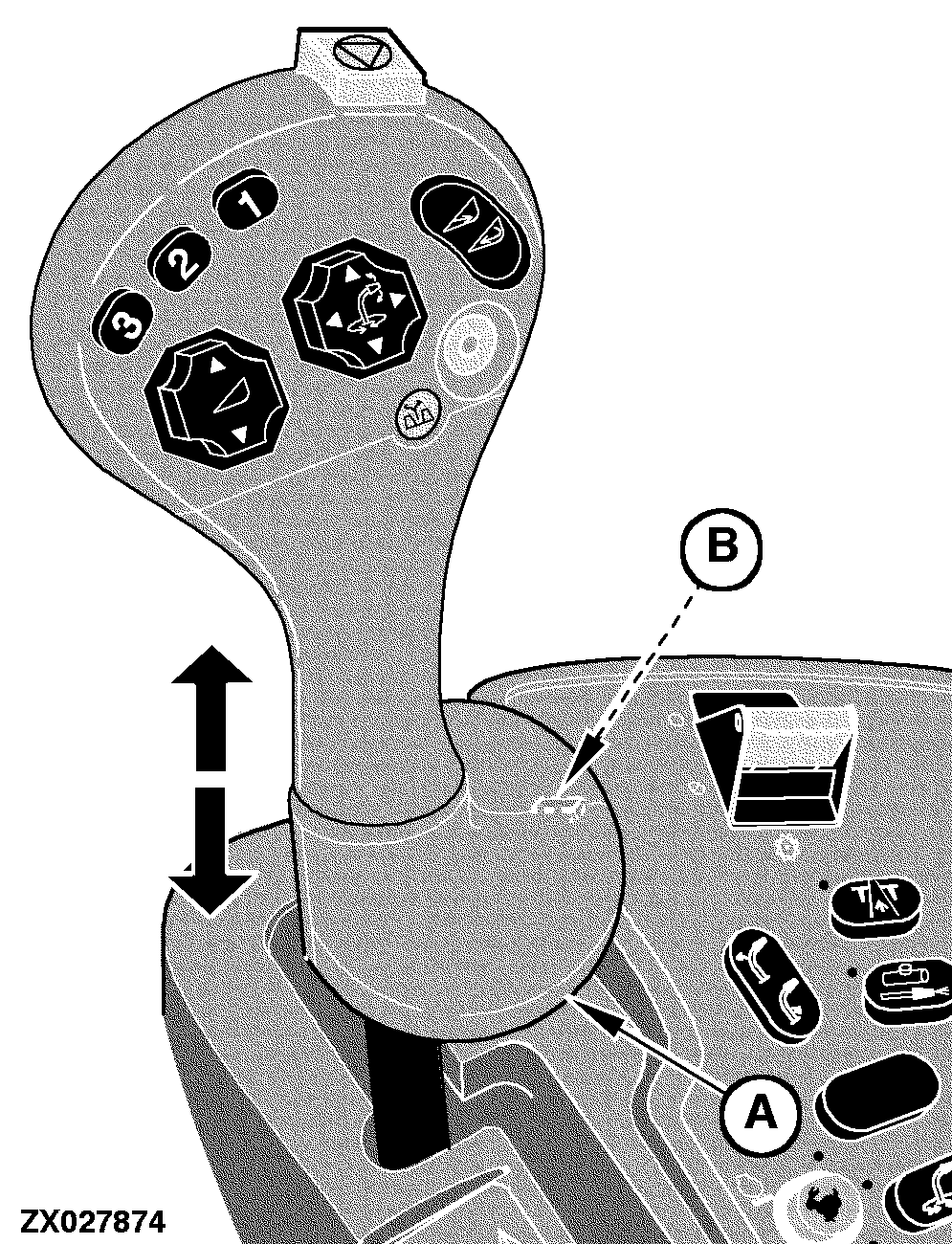 1
2
3
B
A
ZX027874