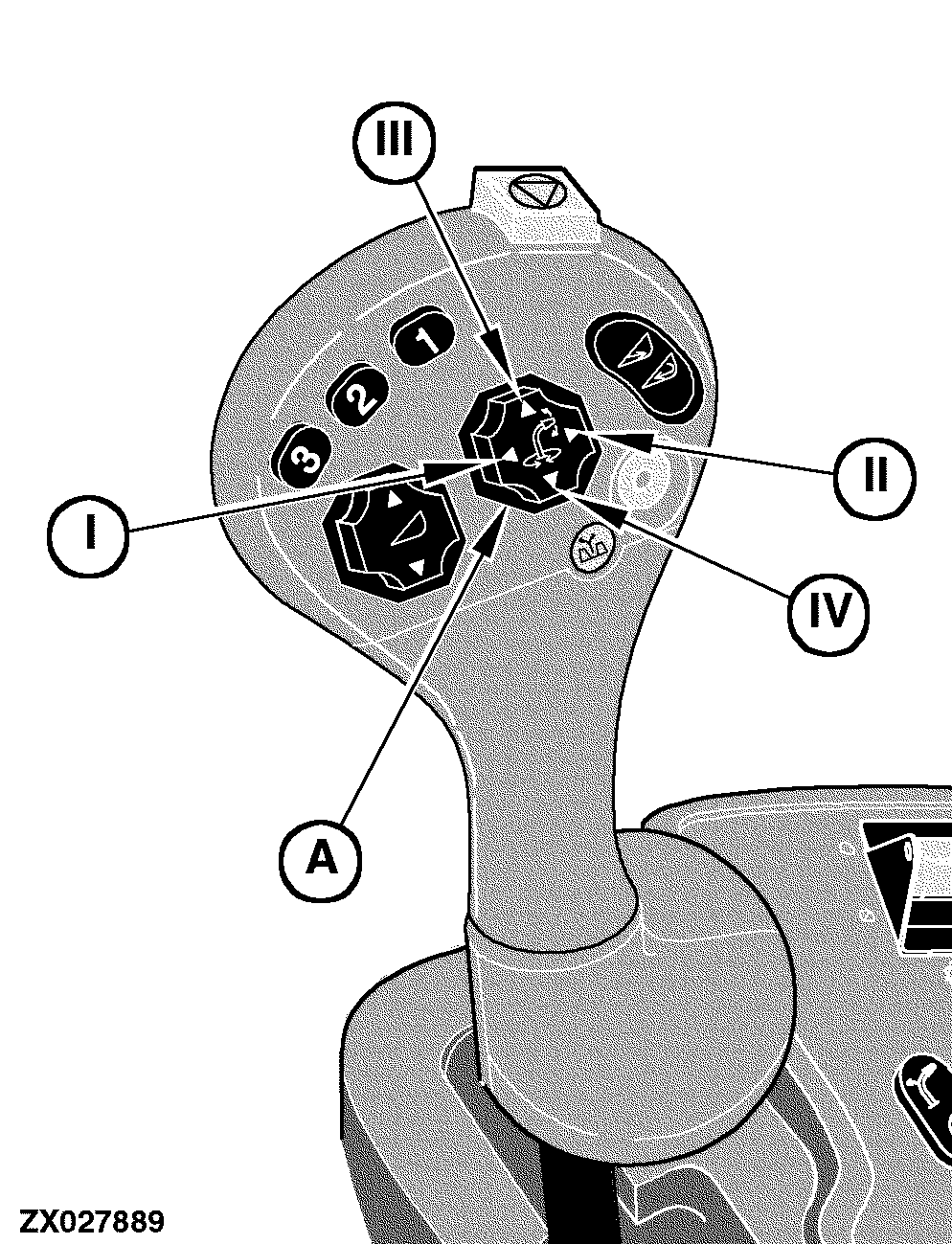 III
1
2
3
II
I
IV
A
ZX027889