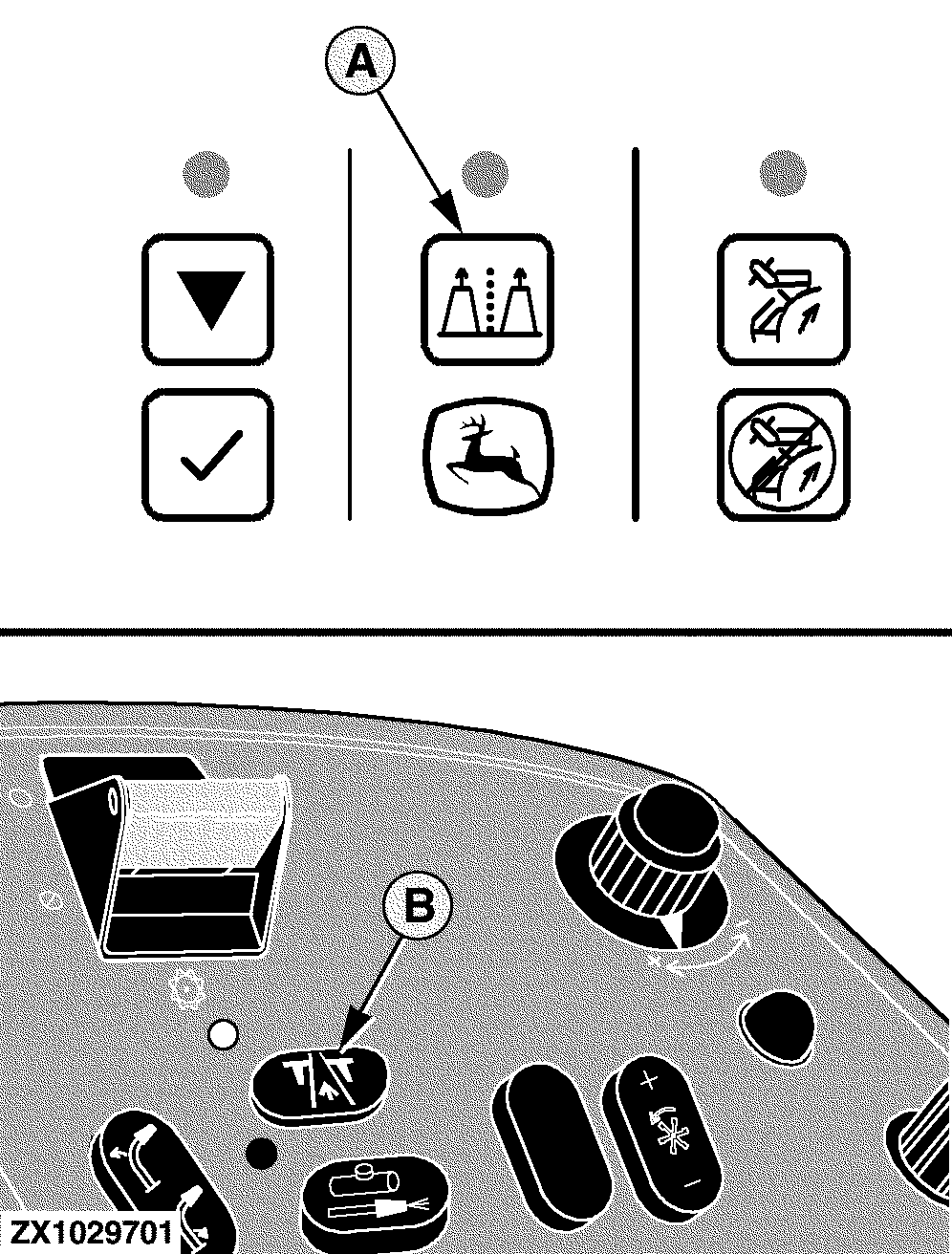 A

B

+

−

ZX1029701