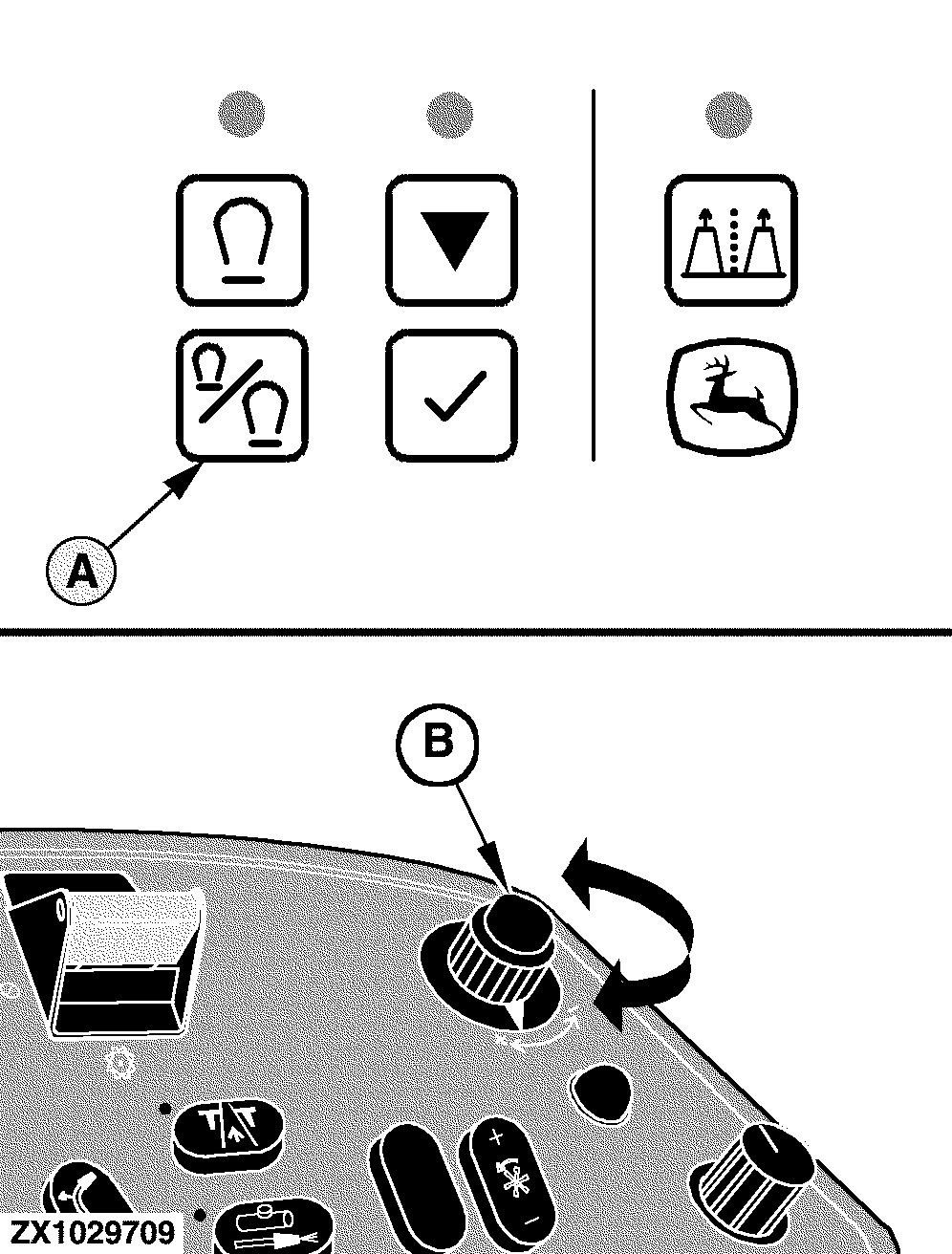 A

B

ZX1029709