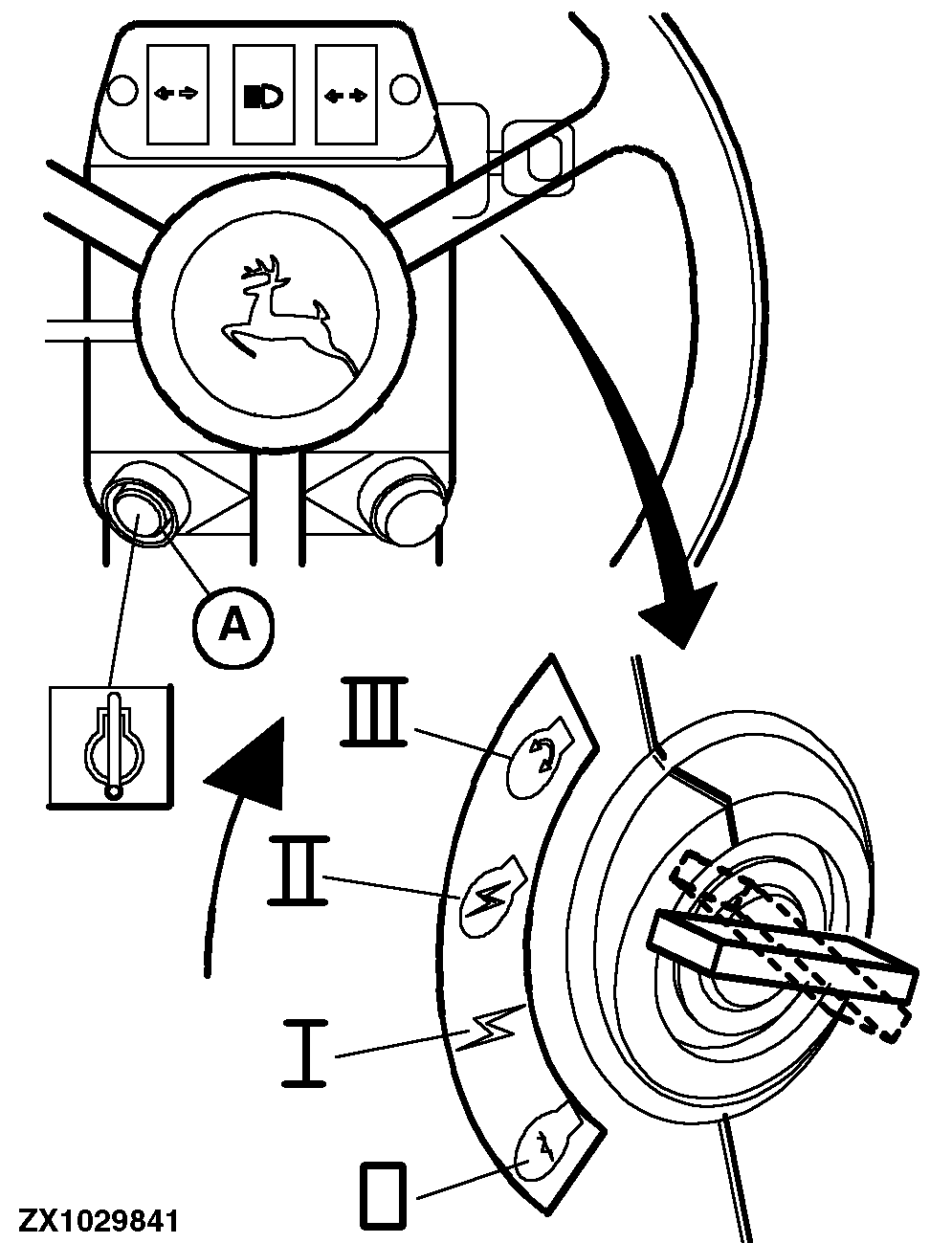 A

III

II

I

0

ZX1029841